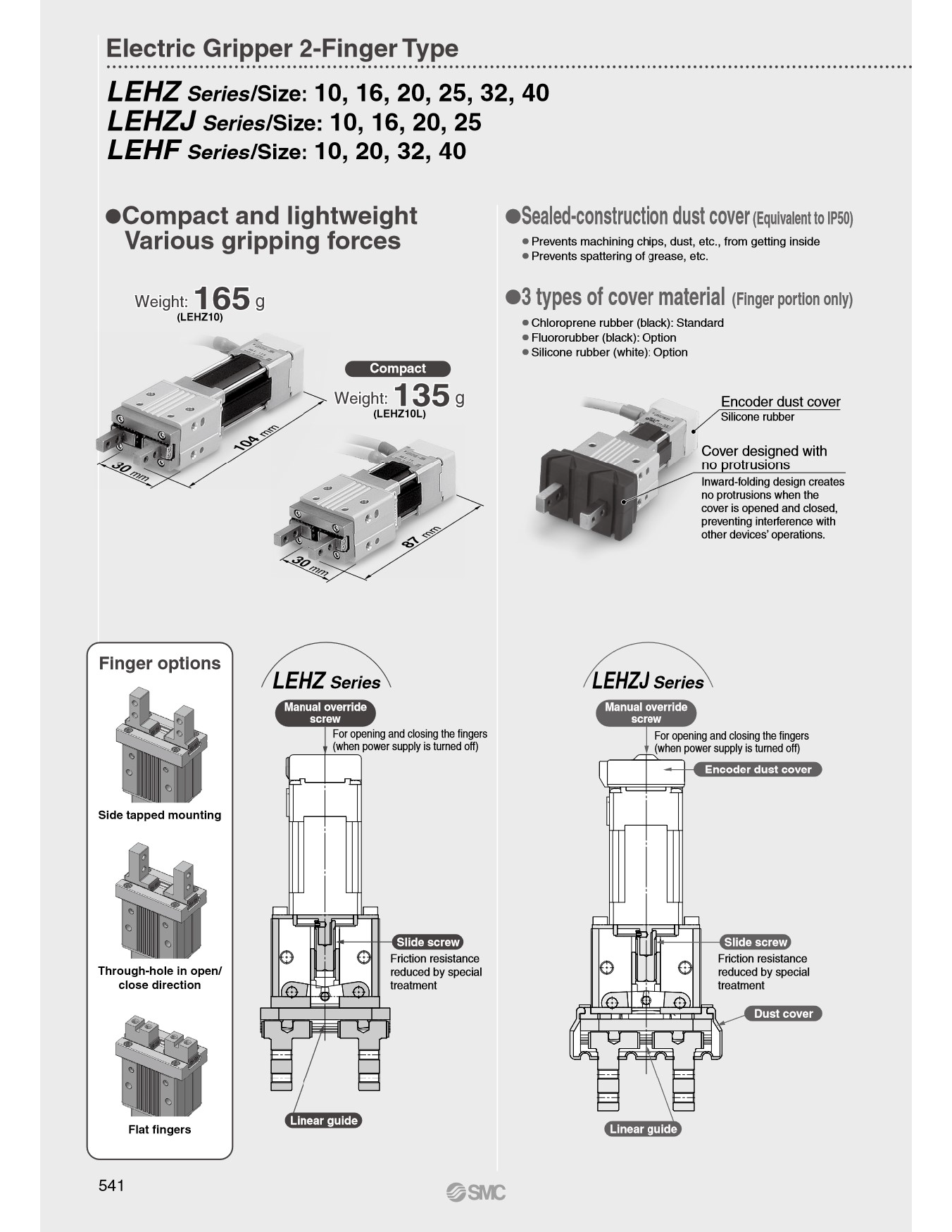 Electric Gripper 2-Finger Type

LEHZ Series/Size: 10, 16, 20, 25, 32, 40
LEHZJ Series/Size: 10, 16, 20, 25
LEHF Series/Size: 10, 20, 32, 40

●Compact and lightweight Various gripping forces

Weight: 165 g
(LEHZ10)

104 mm
30 mm

Compact
Weight: 135 g
(LEHZ10L)

87 mm
30 mm

●Sealed-construction dust cover (Equivalent to IP50)
● Prevents machining chips, dust, etc., from getting inside
● Prevents spattering of grease, etc.

●3 types of cover material (Finger portion only)
● Chloroprene rubber (black): Standard
● Fluororubber (black): Option
● Silicone rubber (white): Option

Encoder dust cover
Silicone rubber

Cover designed with no protrusions
Inward-folding design creates no protrusions when the cover is opened and closed, preventing interference with other devices' operations.

Finger options

Side tapped mounting

Through-hole in open/close direction

Flat fingers

LEHZ Series

Manual override screw
For opening and closing the fingers (when power supply is turned off)

Slide screw
Friction resistance reduced by special treatment

Linear guide

LEHZJ Series

Manual override screw
For opening and closing the fingers (when power supply is turned off)

Encoder dust cover

Slide screw
Friction resistance reduced by special treatment

Dust cover

Linear guide

541

SMC